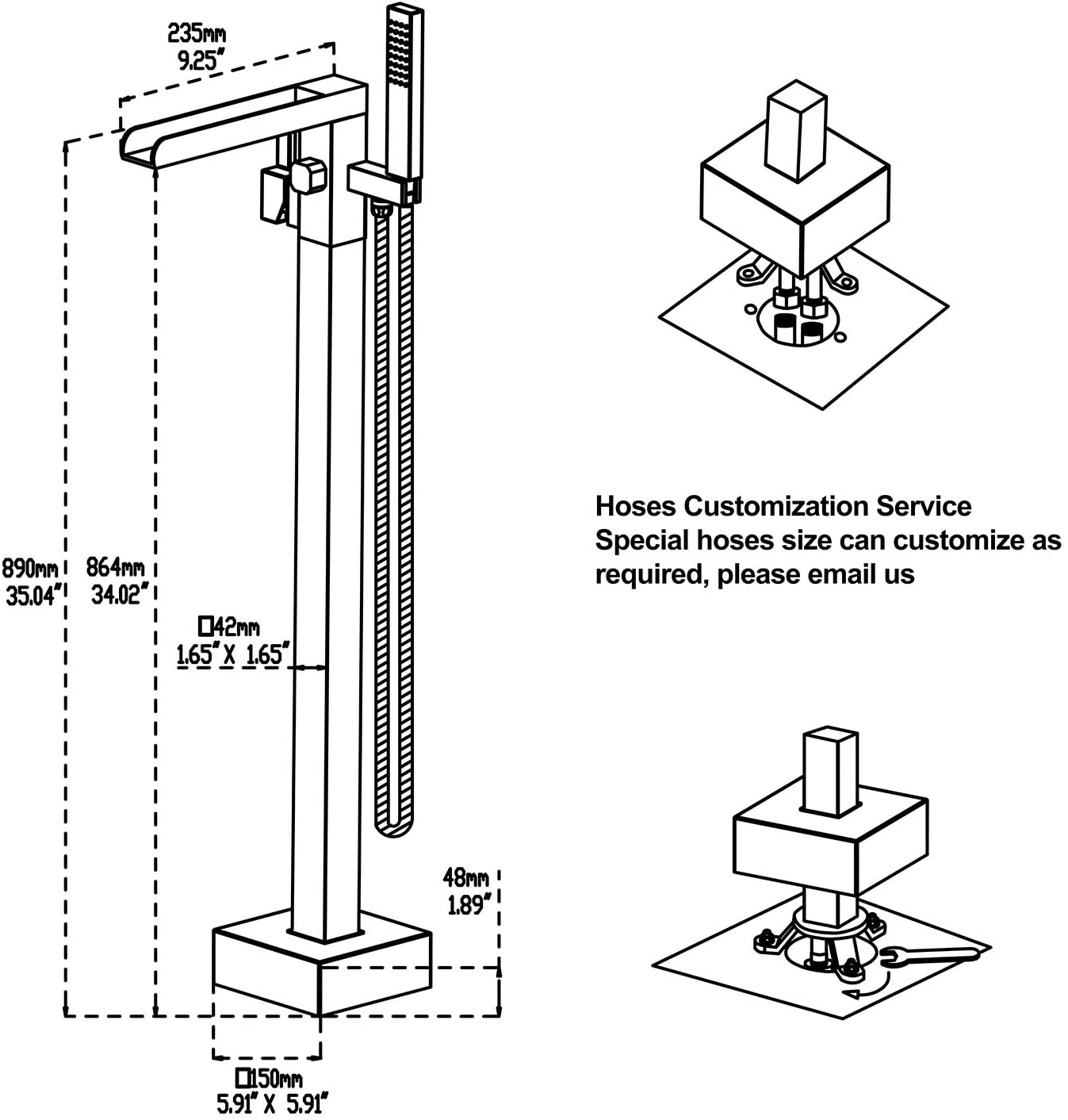 235mm
9.25"

890mm
35.04"

864mm
34.02"

□42mm
1.65" X 1.65"

48mm
1.89"

□150mm
5.91" X 5.91"

Hoses Customization Service
Special hoses size can customize as required, please email us