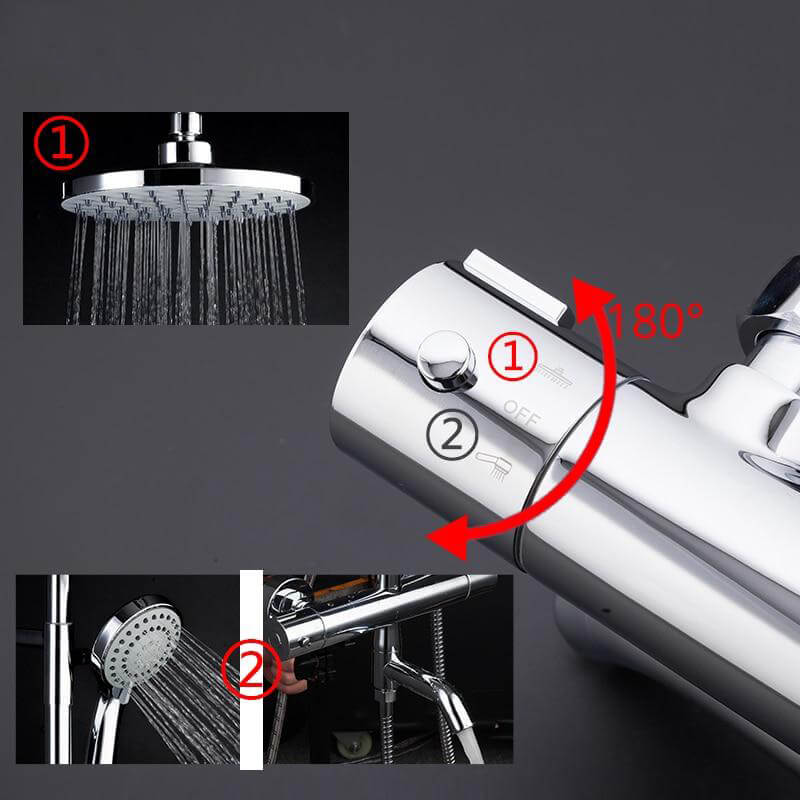 ①

180°

①

OFF

②

②