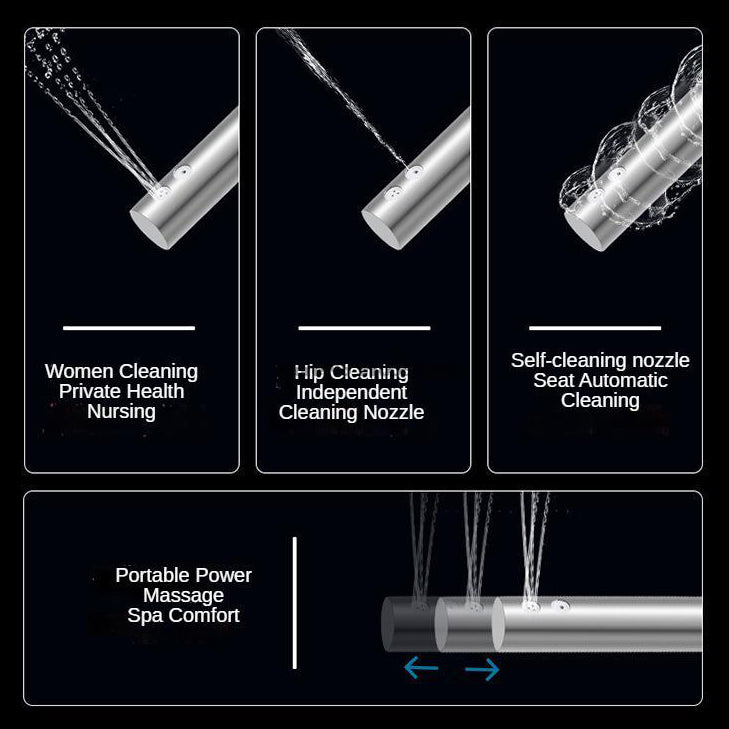 Women Cleaning
Private Health
Nursing

Hip Cleaning
Independent
Cleaning Nozzle

Self-cleaning nozzle
Seat Automatic
Cleaning

Portable Power
Massage
Spa Comfort