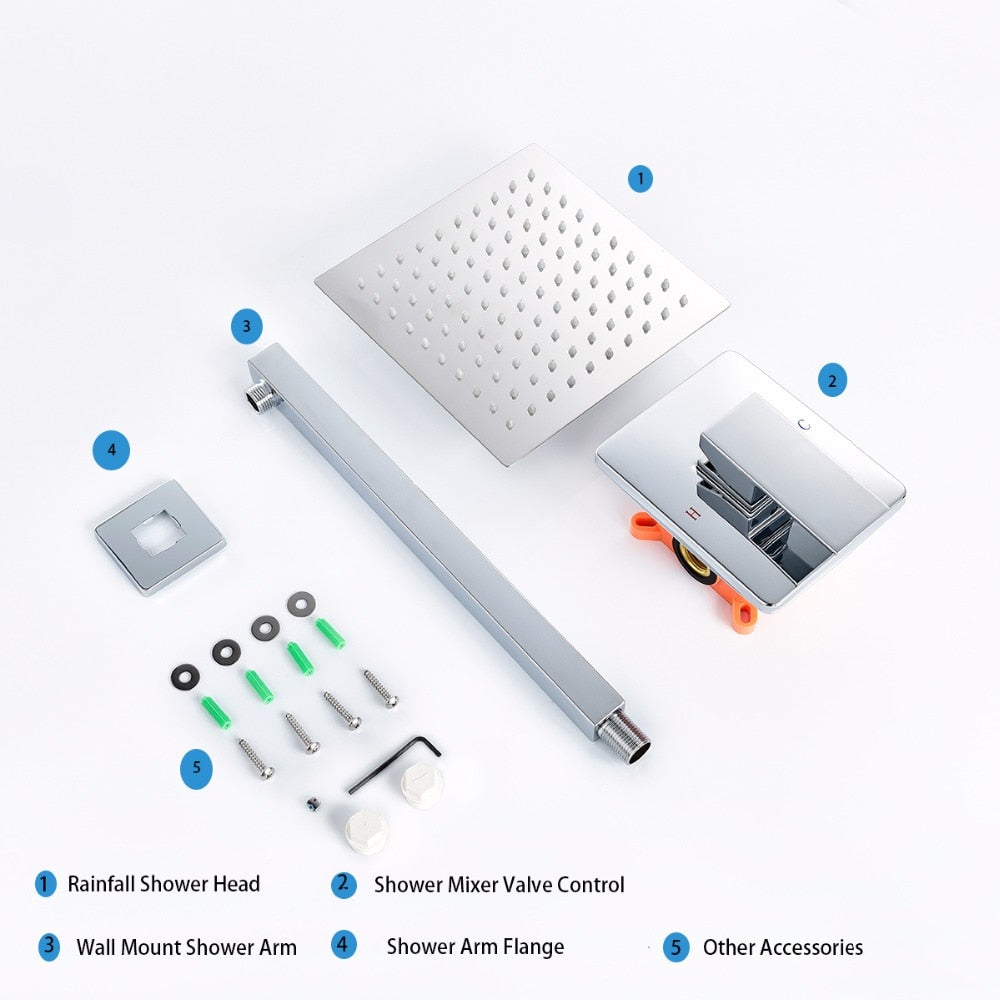 1

3

2

4

H

5

1 Rainfall Shower Head

2 Shower Mixer Valve Control

3 Wall Mount Shower Arm

4 Shower Arm Flange

5 Other Accessories