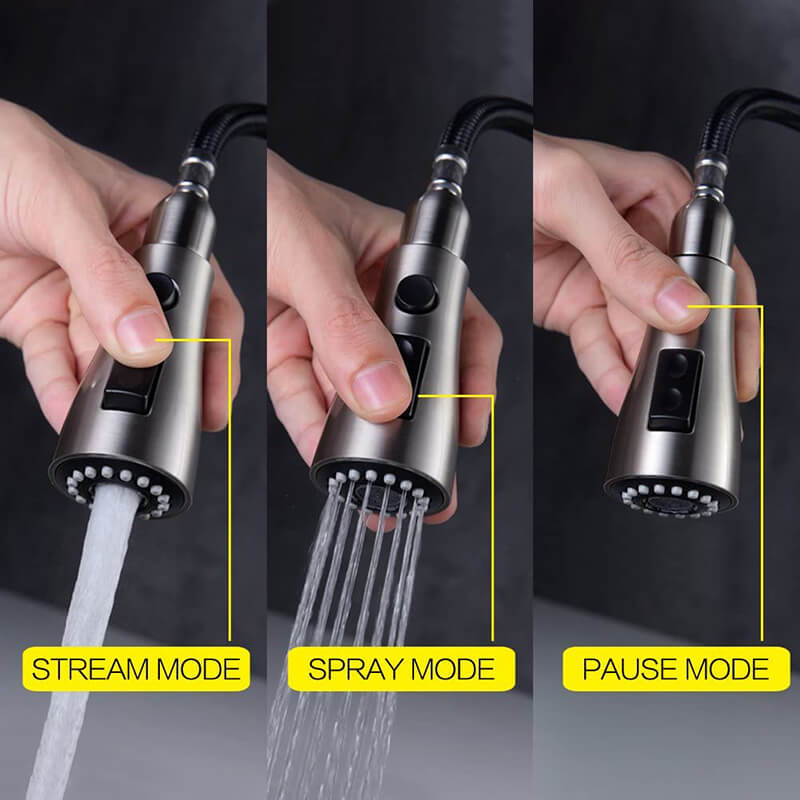 STREAM MODE

SPRAY MODE

PAUSE MODE